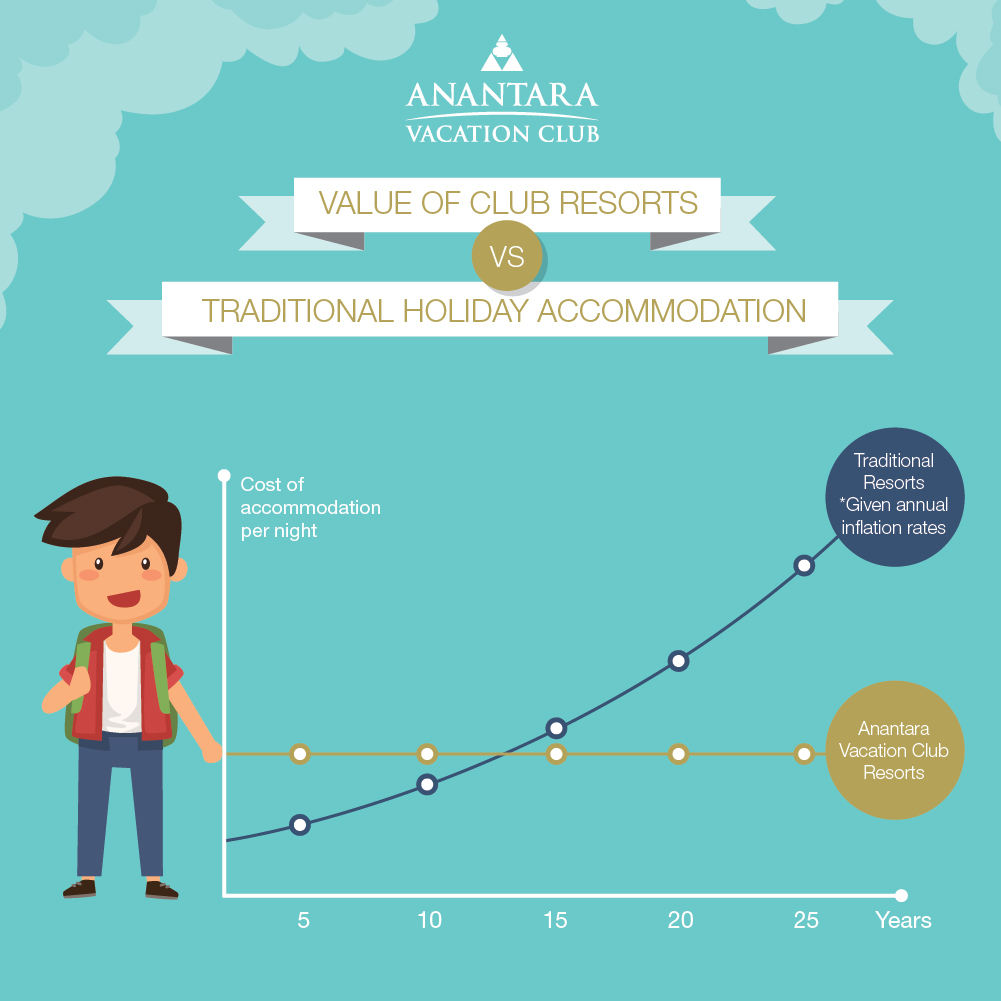 ANANTARA
VACATION CLUB

VALUE OF CLUB RESORTS

VS

TRADITIONAL HOLIDAY ACCOMMODATION

Cost of accommodation per night

Traditional Resorts *Given annual inflation rates

Anantara Vacation Club Resorts

5

10

15

20

25

Years