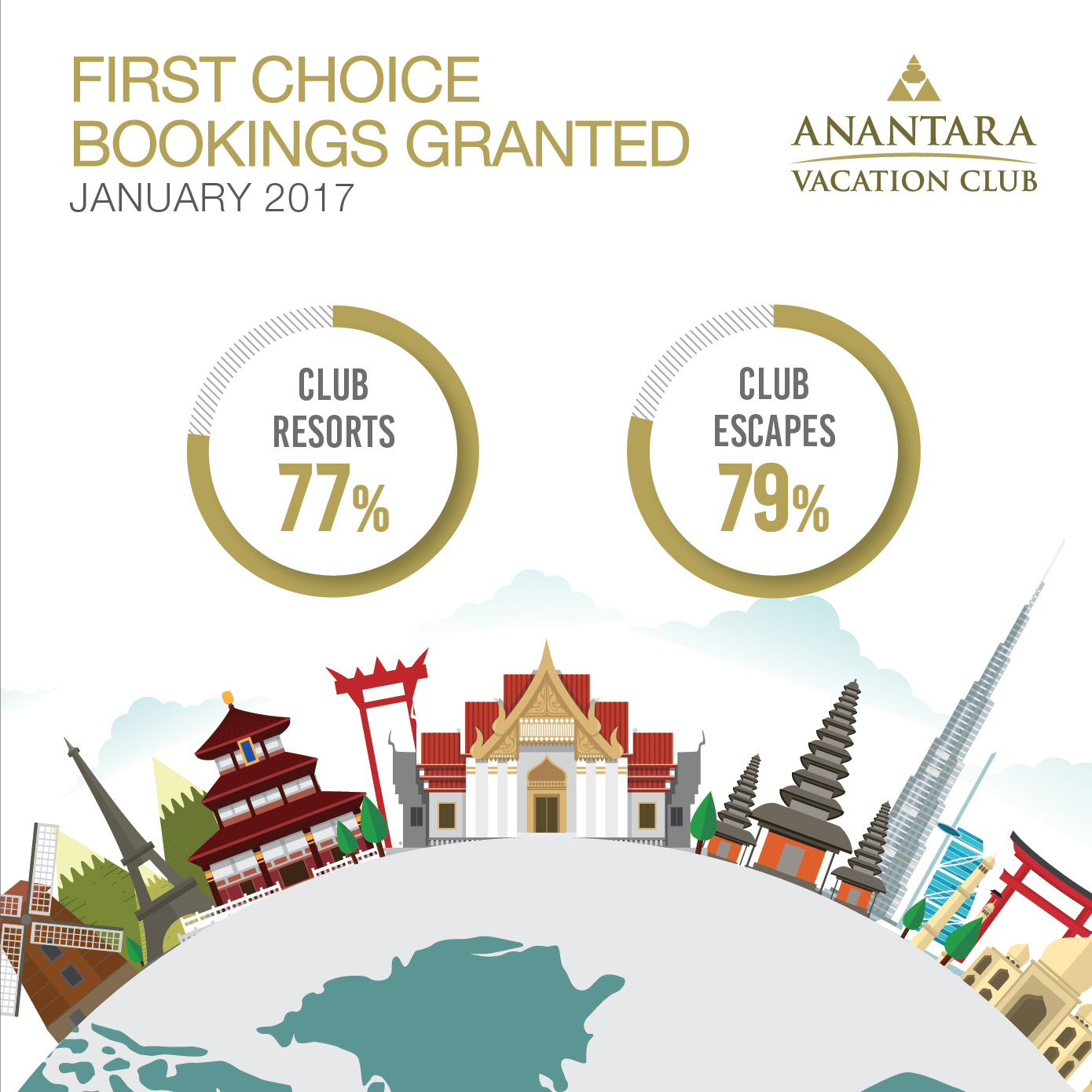 FIRST CHOICE
BOOKINGS GRANTED
JANUARY 2017

ANANTARA
VACATION CLUB

CLUB
RESORTS
77%

CLUB
ESCAPES
79%