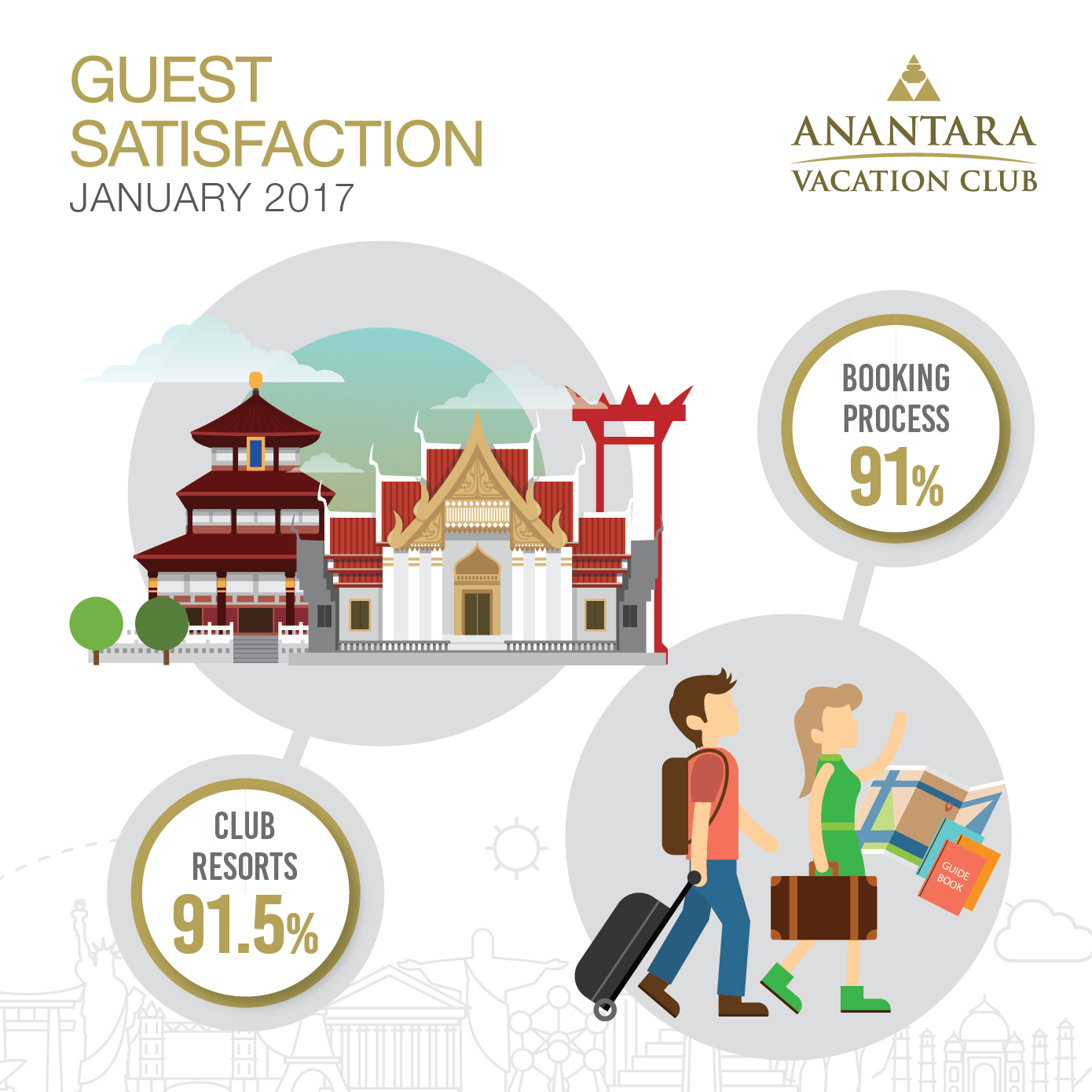 GUEST SATISFACTION
JANUARY 2017

ANANTARA
VACATION CLUB

BOOKING PROCESS
91%

CLUB RESORTS
91.5%

GUIDE BOOK